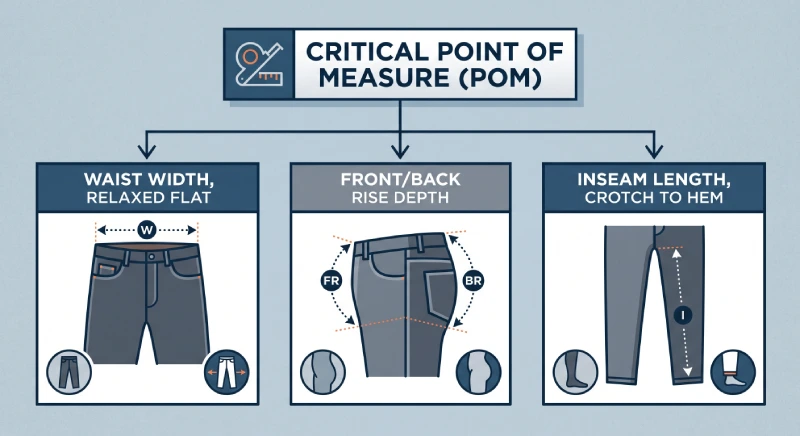 CRITICAL POINT OF MEASURE (POM)

WAIST WIDTH, RELAXED FLAT

W

FRONT/BACK RISE DEPTH

FR

BR

INSEAM LENGTH, CROTCH TO HEM

I